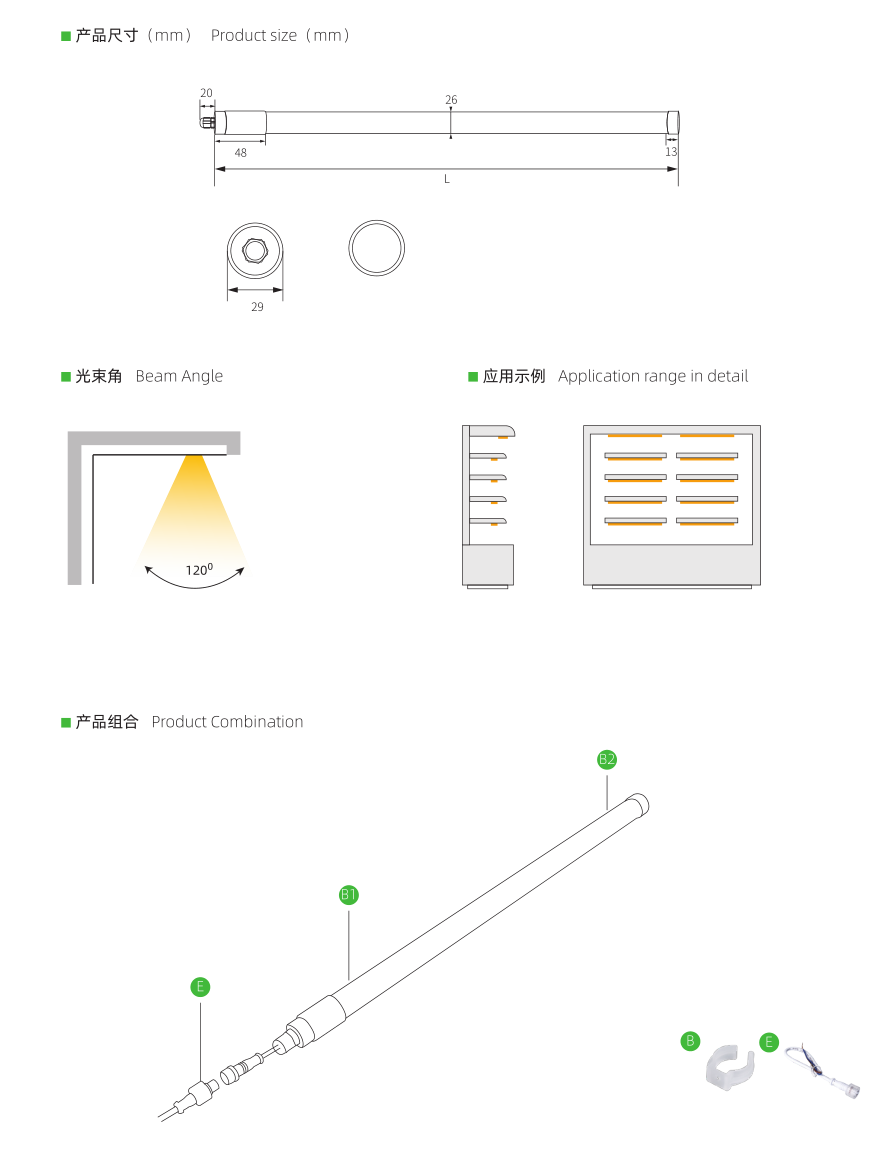 ■ 产品尺寸（mm） Product size（mm）

20
26
48
13
L
29

■ 光束角 Beam Angle

$120^0$

■ 应用示例 Application range in detail

■ 产品组合 Product Combination

B2
B1
E
B
E